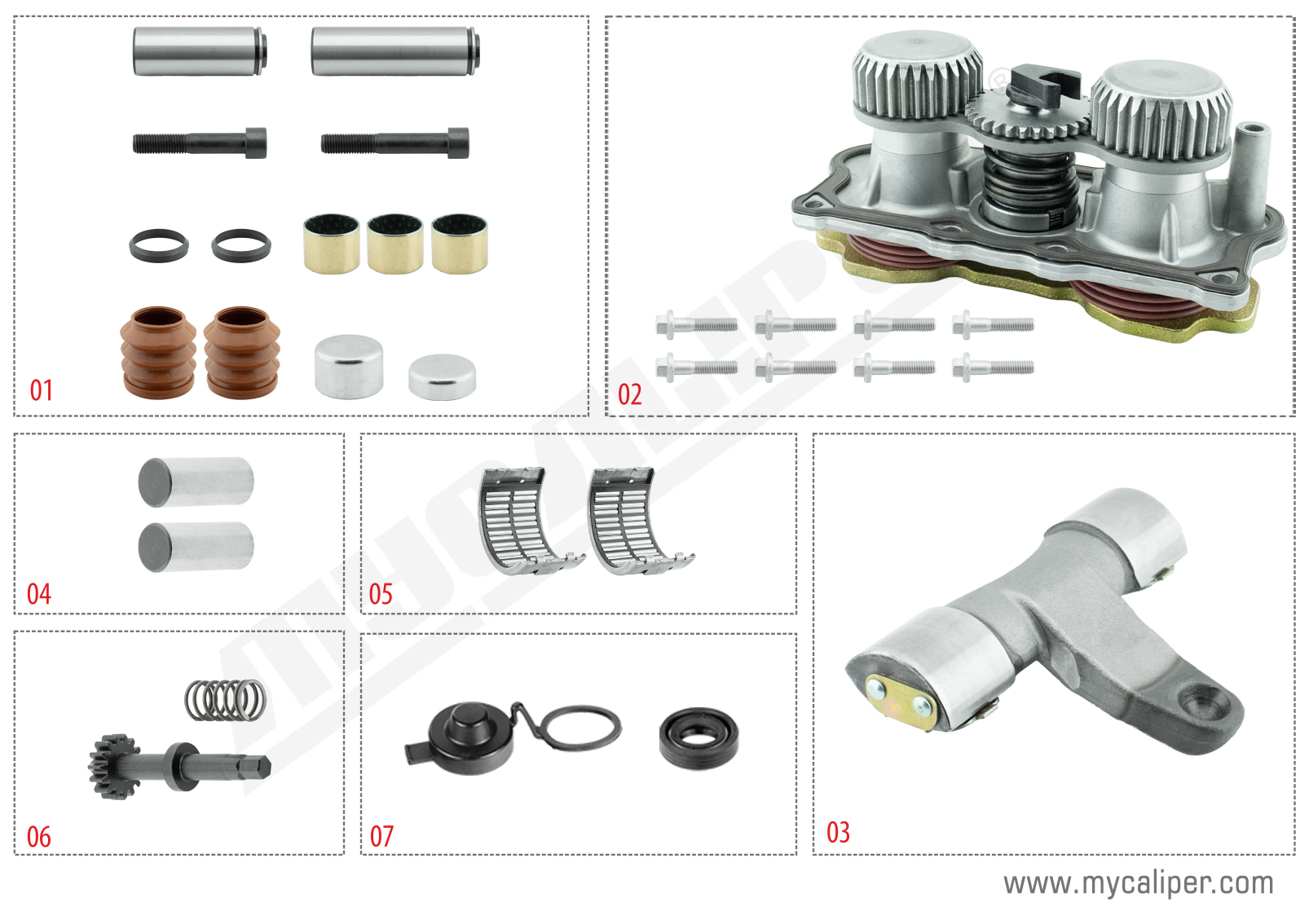 01

02

04

05

06

07

03

www.mycaliper.com